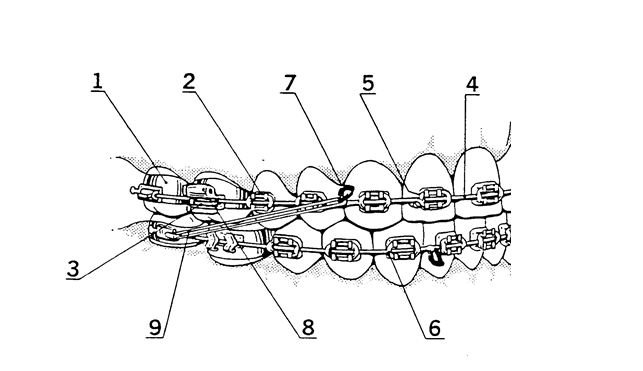 1
2
7
5
4
3
9
8
6